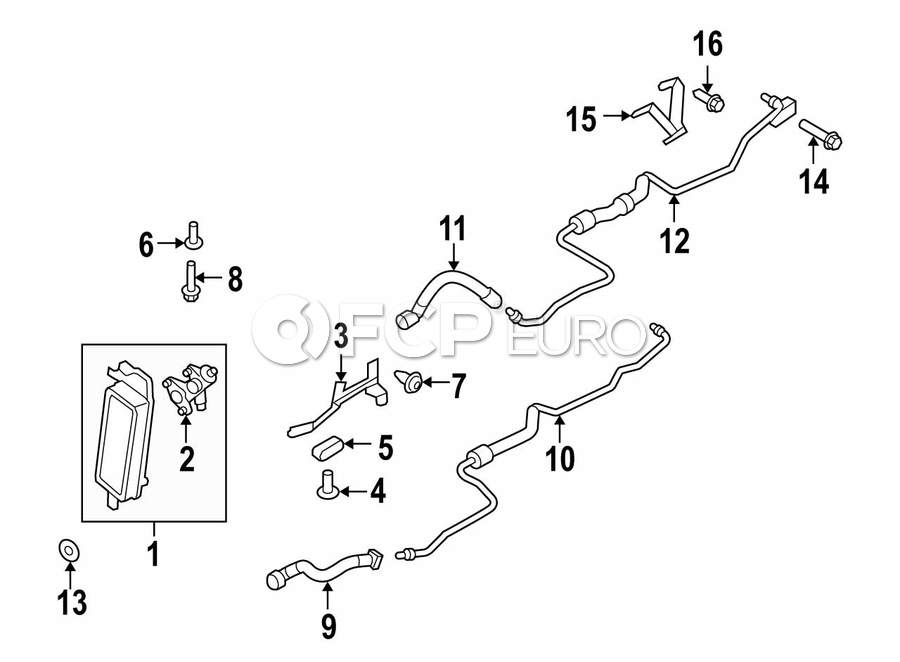 16
15
14
12
11
6
8
FCP EURO
3
7
2
5
10
4
1
13
9