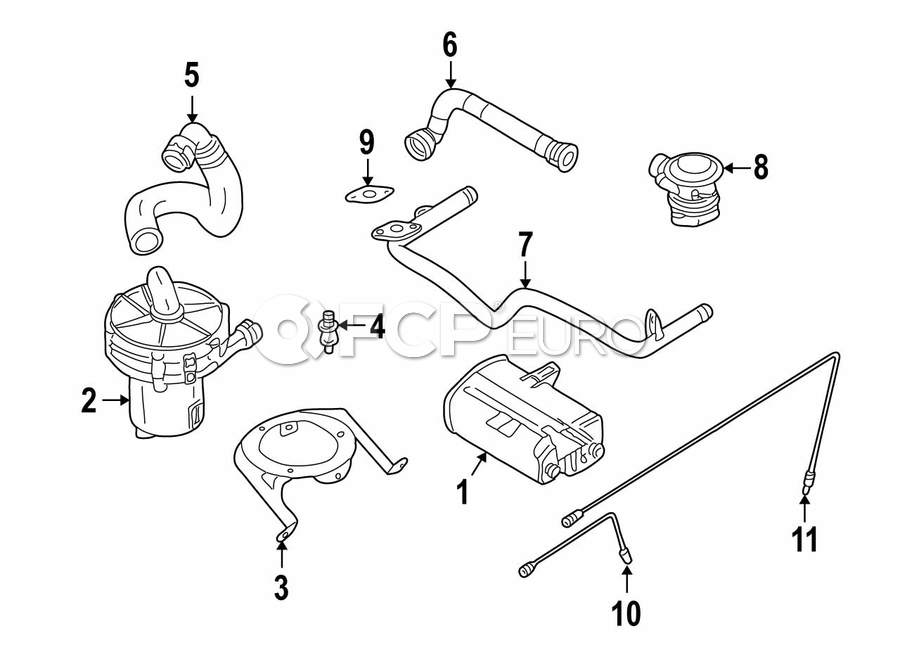 5
6
9
8
7
4
FCP EURO
2
1
3
11
10