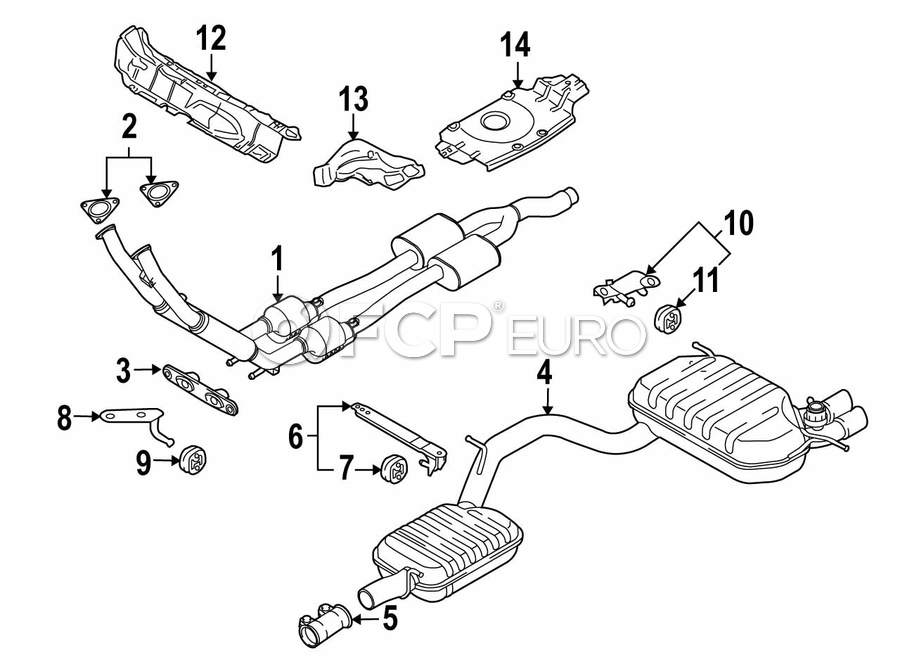 12
14
13
2
10
1
11
FCP® EURO
3
4
8
6
9
7
5