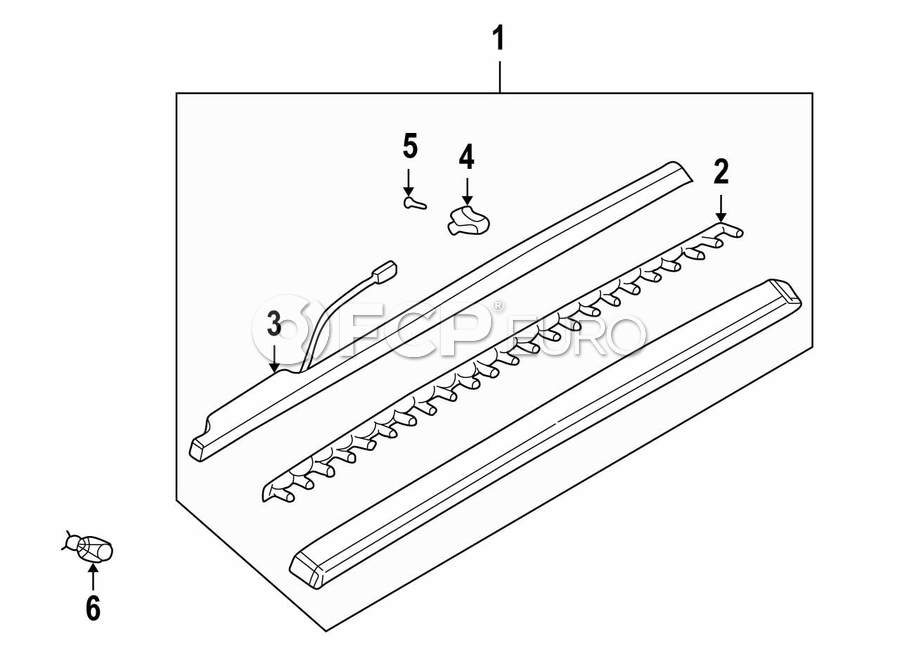 1
5
4
2
3
FCP EURO
6