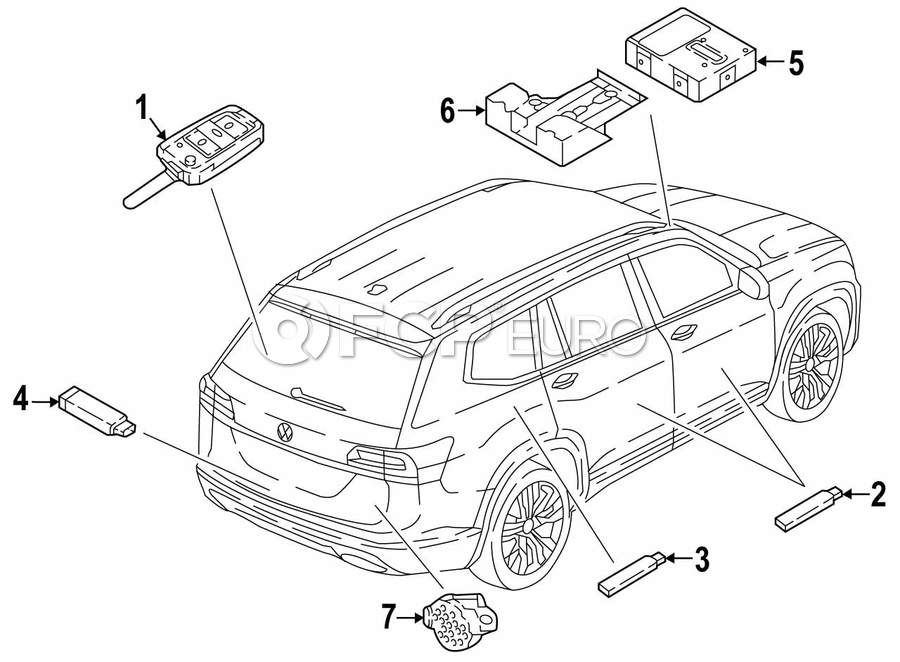 1
6
5
FCP EURO
4
2
3
7