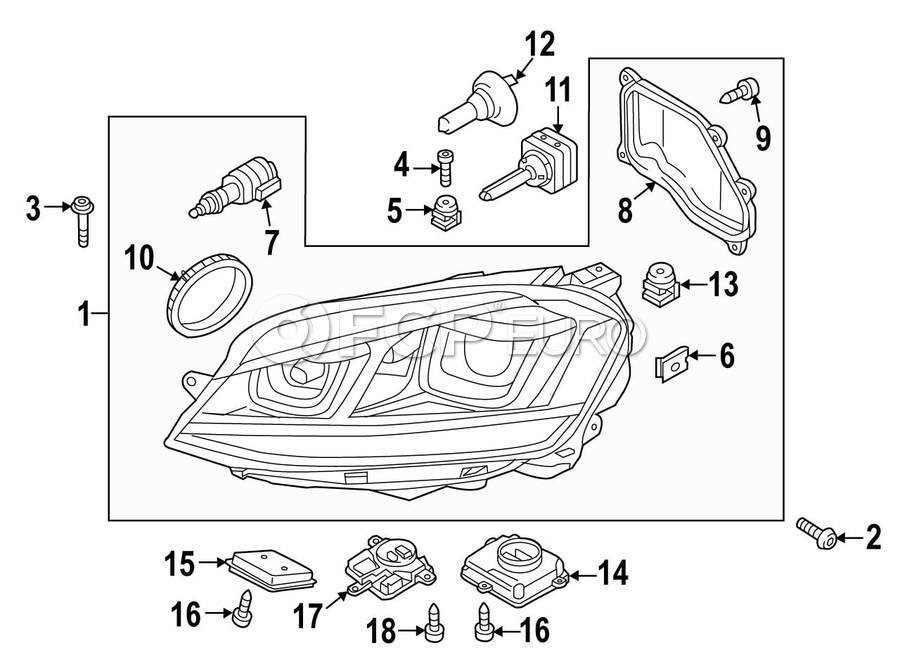 12
11
9
4
5
8
3
7
10
13
1
FCP EURO
6
2
15
14
16
17
18
16