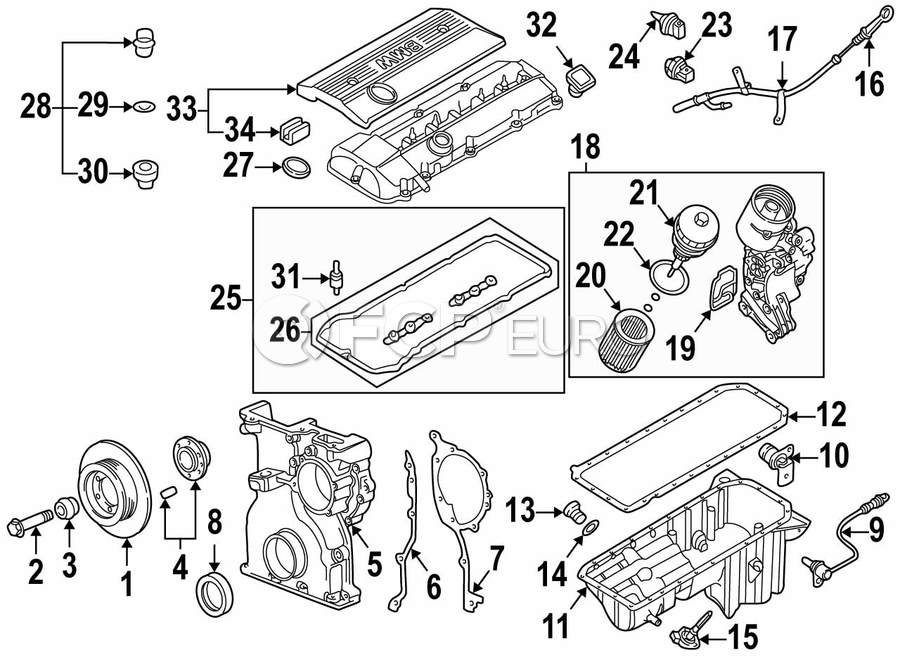 28
29
30
33
34
27
BMW
32
24
23
17
16
18
21
22
20
19
25
31
26
FCP EURO
12
10
13
14
9
11
15
2
3
1
4
8
5
6
7