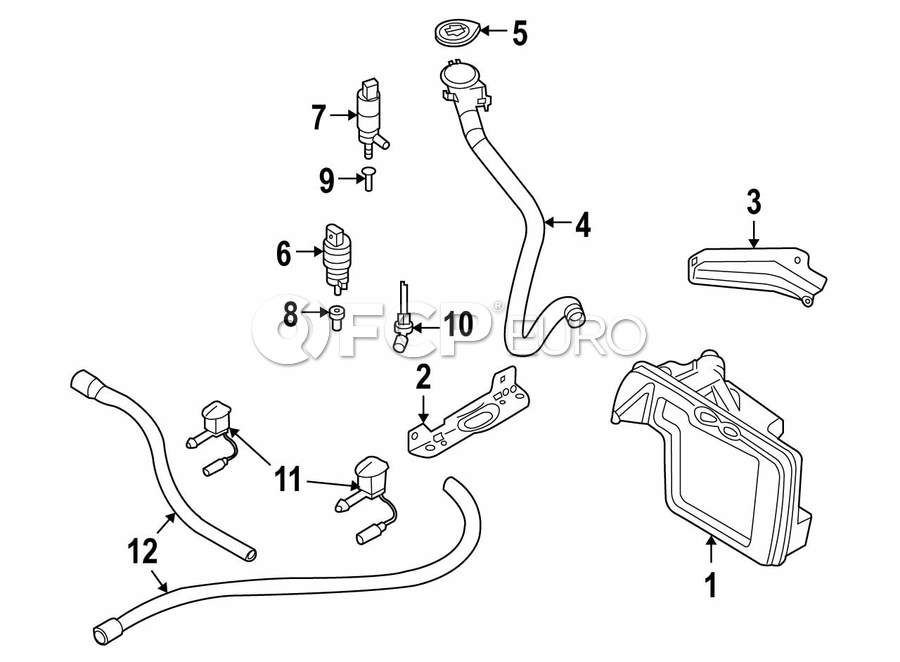 5
7
9
4
3
6
8
10
FCP EURO
2
11
12
1