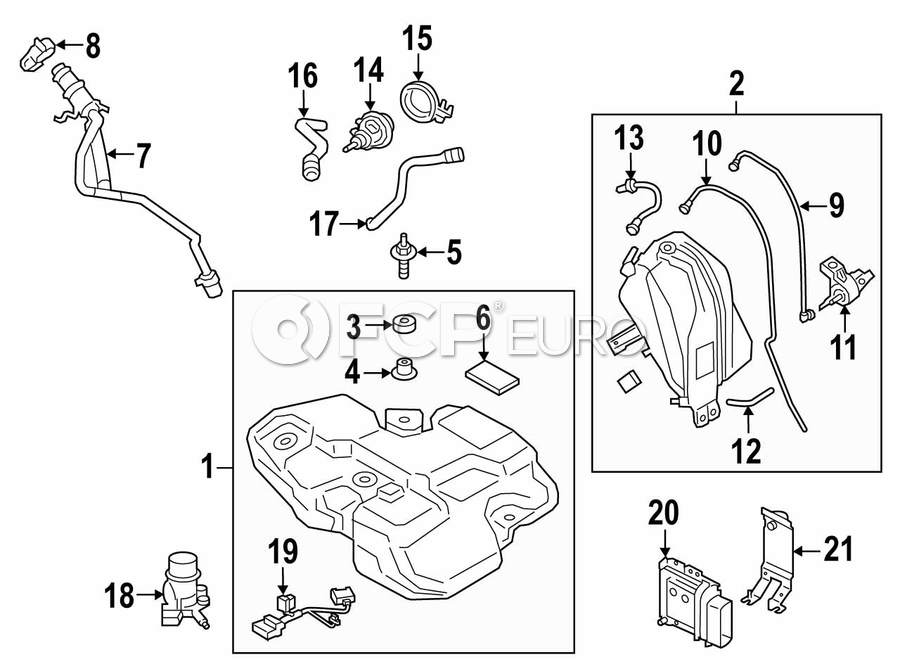 8
7
16
14
15
17
5
2
13
10
9
11
12
3
4
6
FCP EURO
1
19
18
20
21