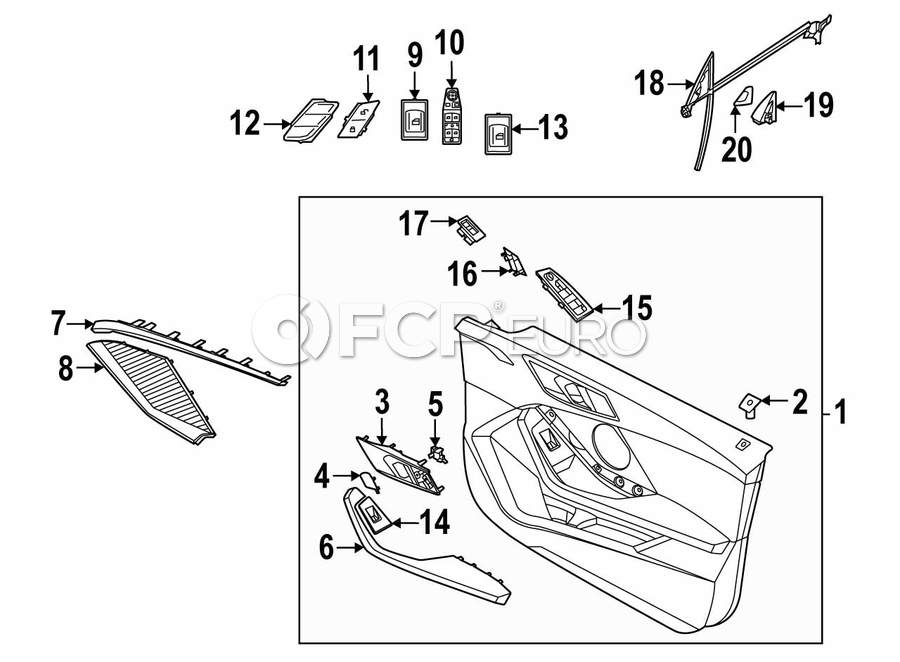 11
9
10
12
13
18
19
20
17
16
15
7
8
FCP EURO
3
5
2
1
4
14
6