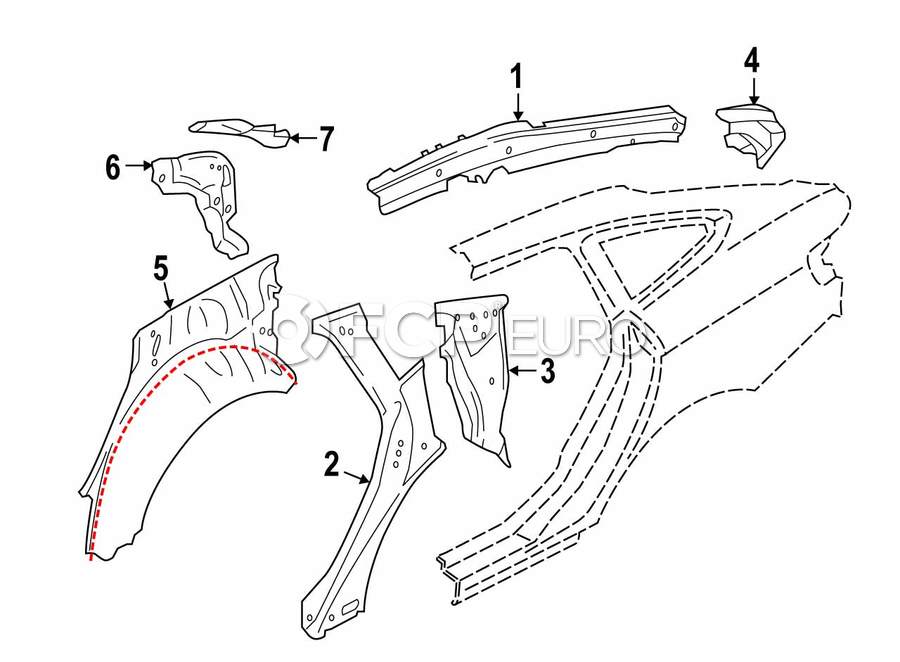 1
4
7
6
5
FCP EURO
3
2