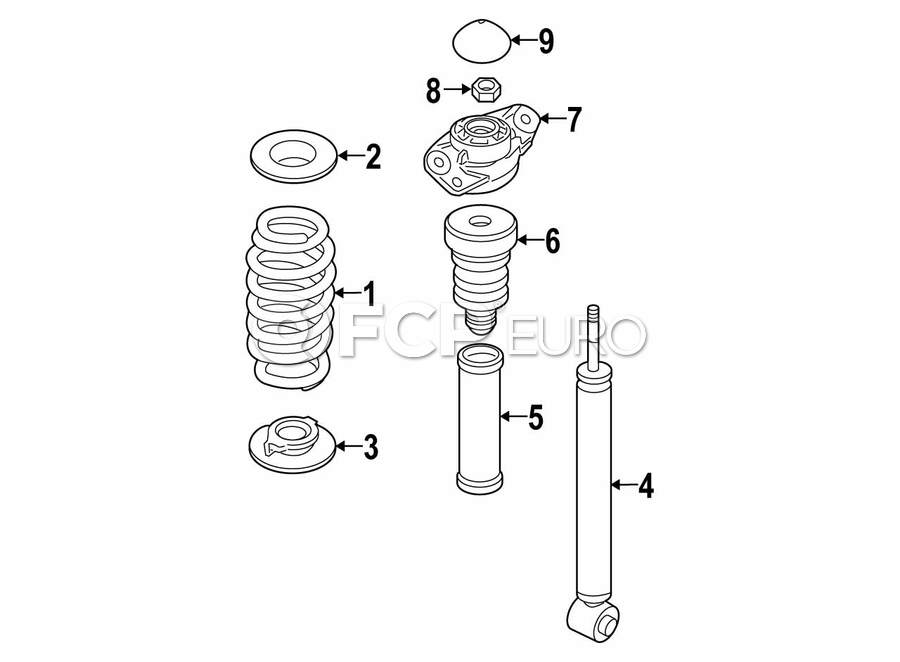 9
8
7
2
6
1
FCP EURO
5
3
4